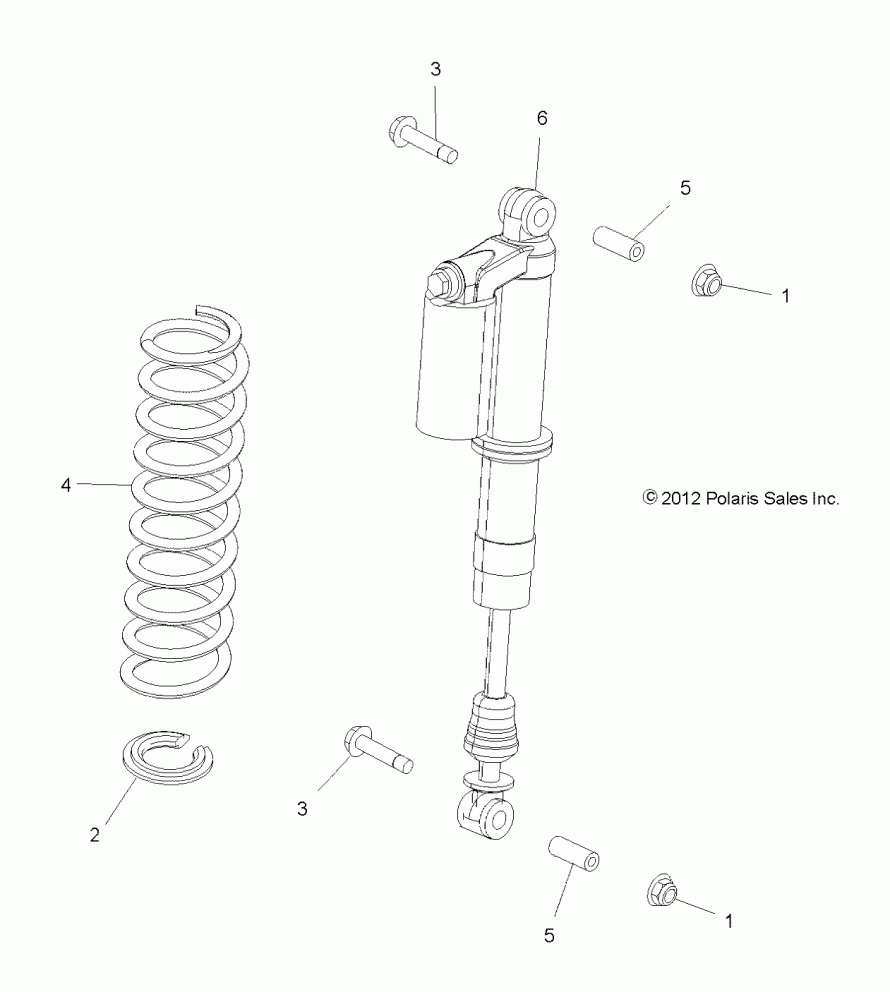 3
6
5
1
4
© 2012 Polaris Sales Inc.
3
2
5
1